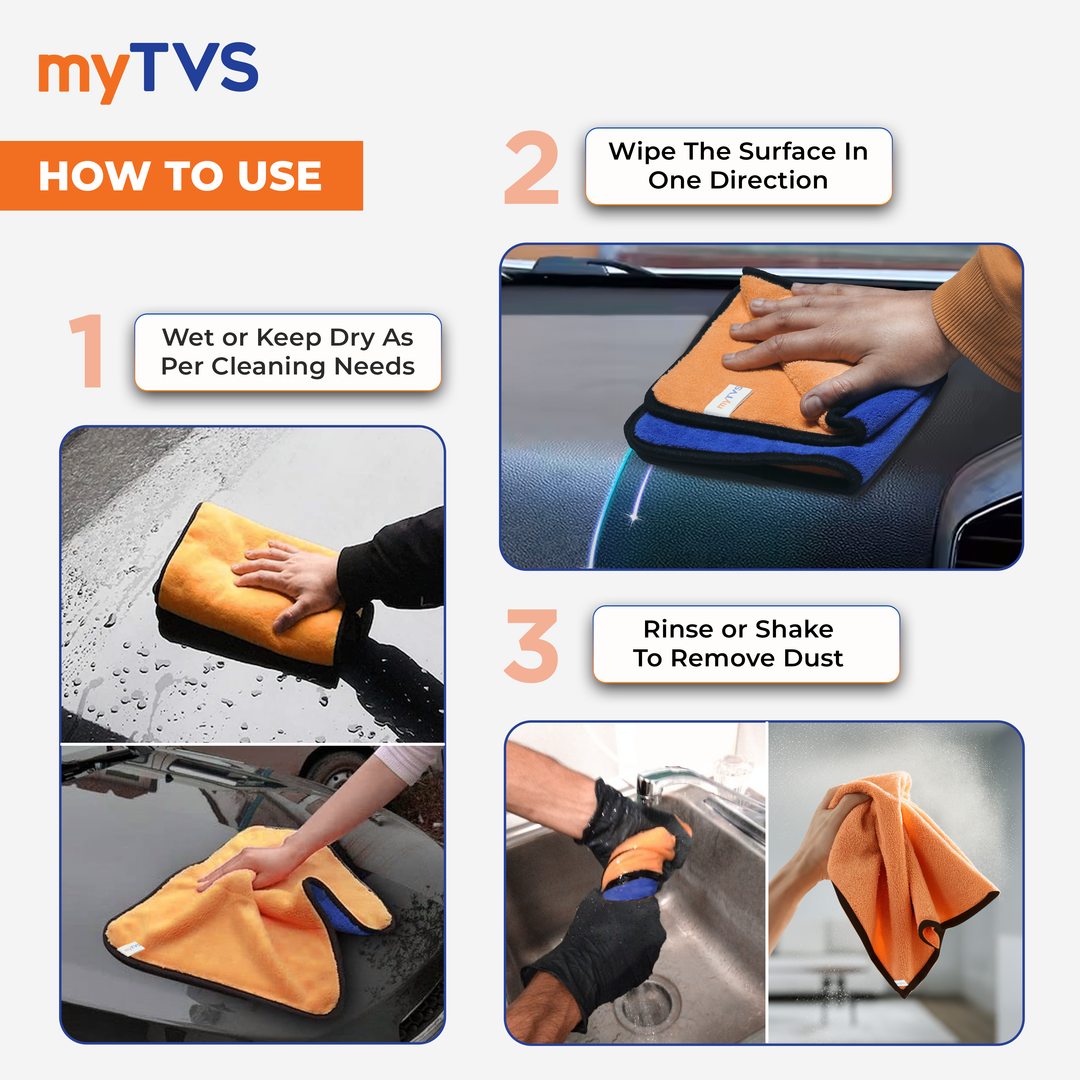 myTVS

HOW TO USE

1 Wet or Keep Dry As Per Cleaning Needs

2 Wipe The Surface In One Direction

myTVS

3 Rinse or Shake To Remove Dust