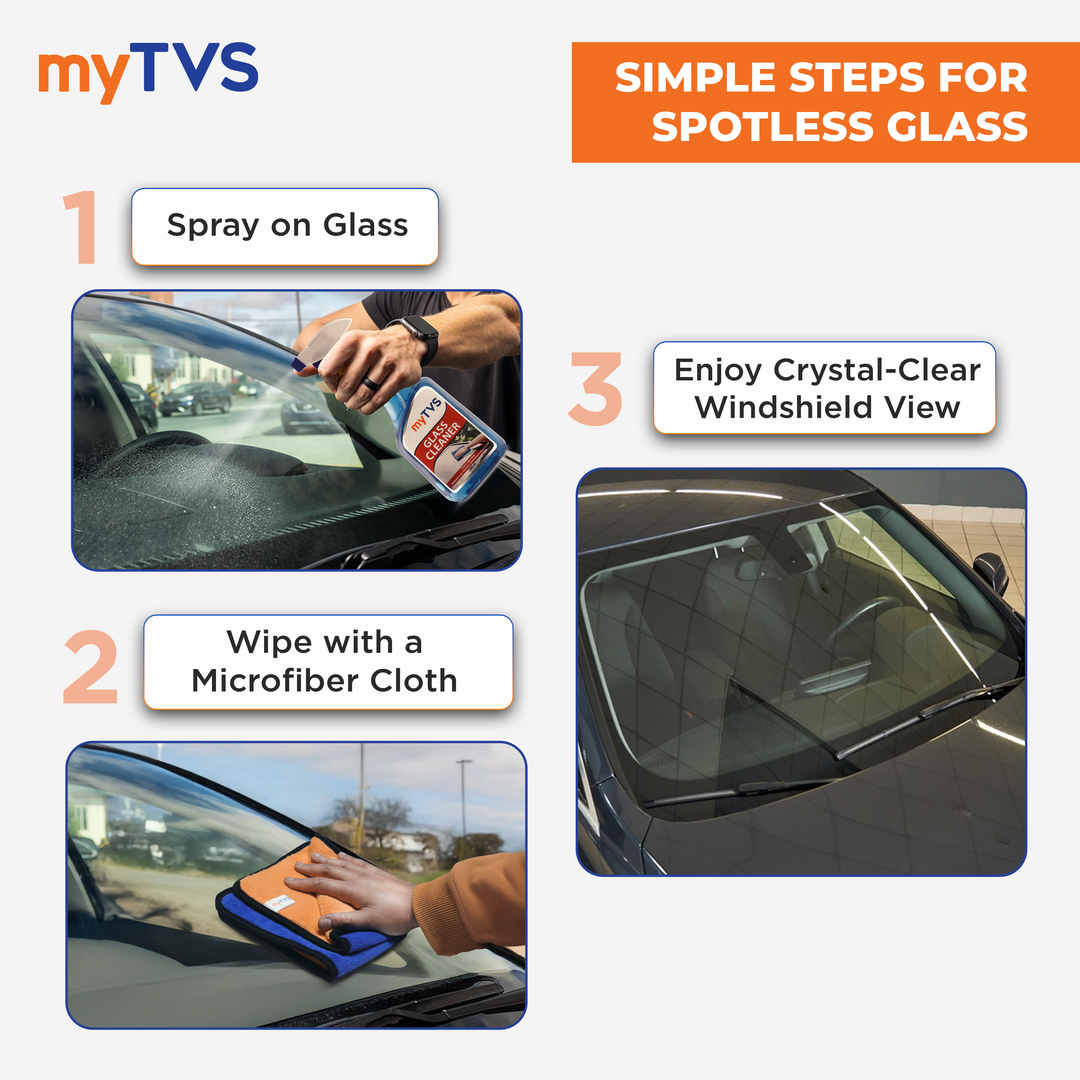 myTVS

SIMPLE STEPS FOR SPOTLESS GLASS

1 Spray on Glass

myTVS GLASS CLEANER

2 Wipe with a Microfiber Cloth

3 Enjoy Crystal-Clear Windshield View