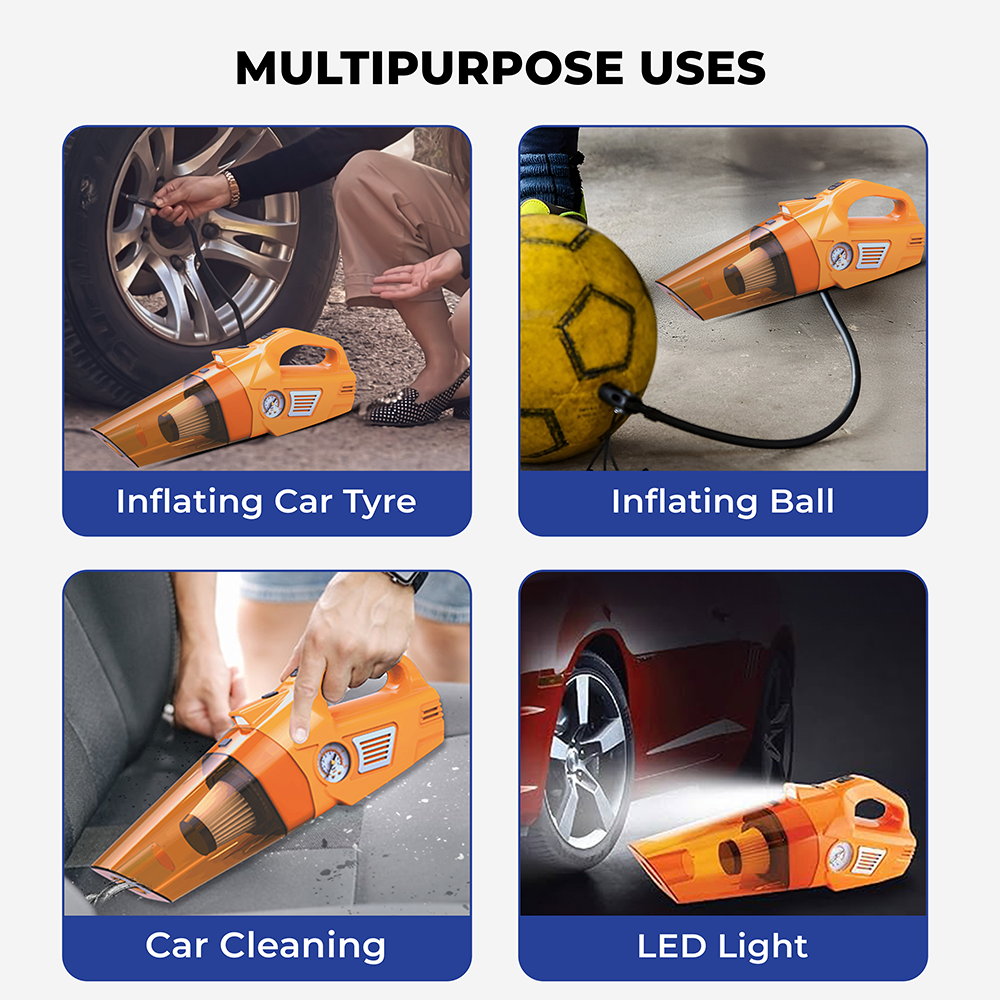 MULTIPURPOSE USES

Inflating Car Tyre

Inflating Ball

Car Cleaning

LED Light