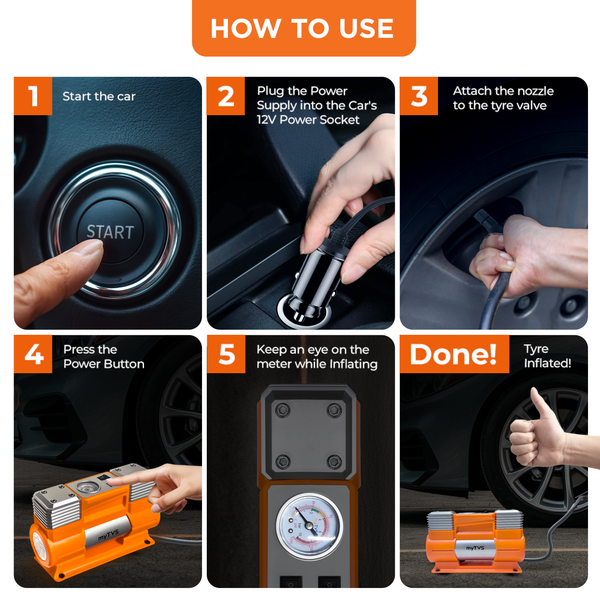 HOW TO USE

1 Start the car

START

2 Plug the Power Supply into the Car's 12V Power Socket

3 Attach the nozzle to the tyre valve

4 Press the Power Button

myTVS

5 Keep an eye on the meter while Inflating

Done! Tyre Inflated!

myTVS