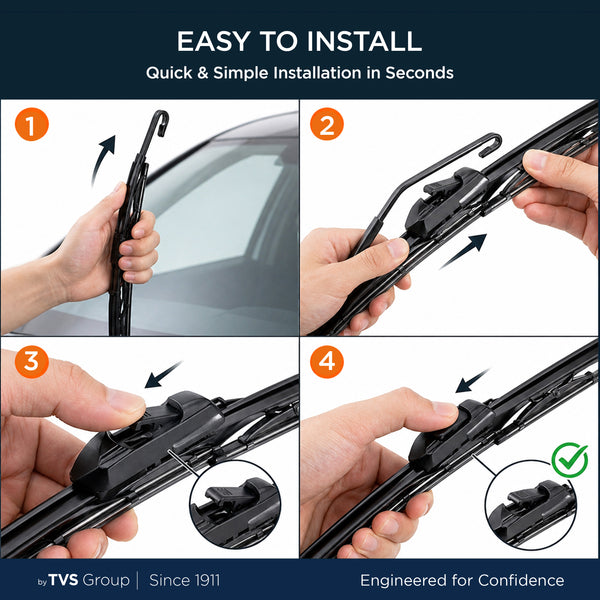 EASY TO INSTALL
Quick & Simple Installation in Seconds

1

2

3

4

by TVS Group | Since 1911

Engineered for Confidence