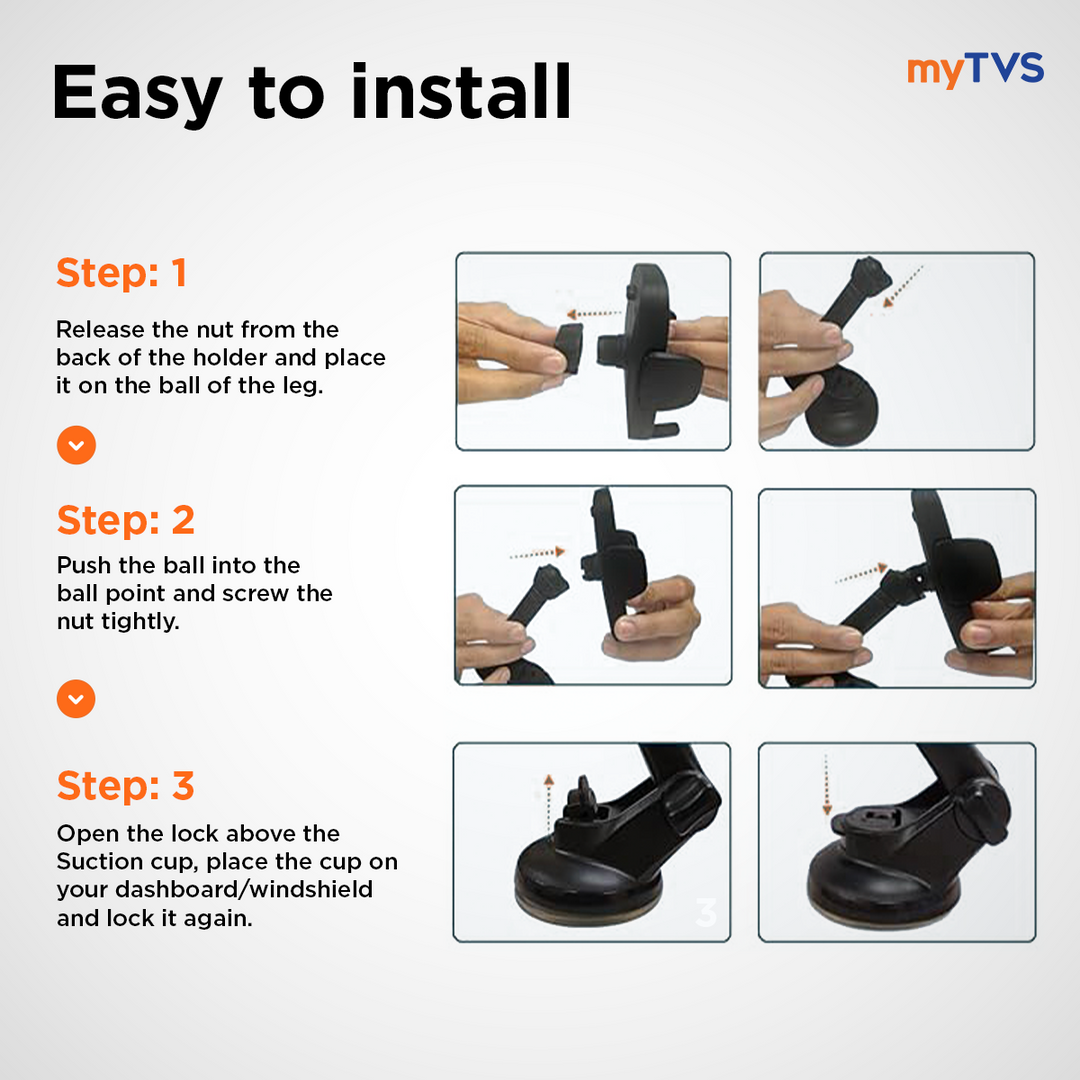 Easy to install

myTVS

Step: 1

Release the nut from the back of the holder and place it on the ball of the leg.

Step: 2

Push the ball into the ball point and screw the nut tightly.

Step: 3

Open the lock above the Suction cup, place the cup on your dashboard/windshield and lock it again.

3