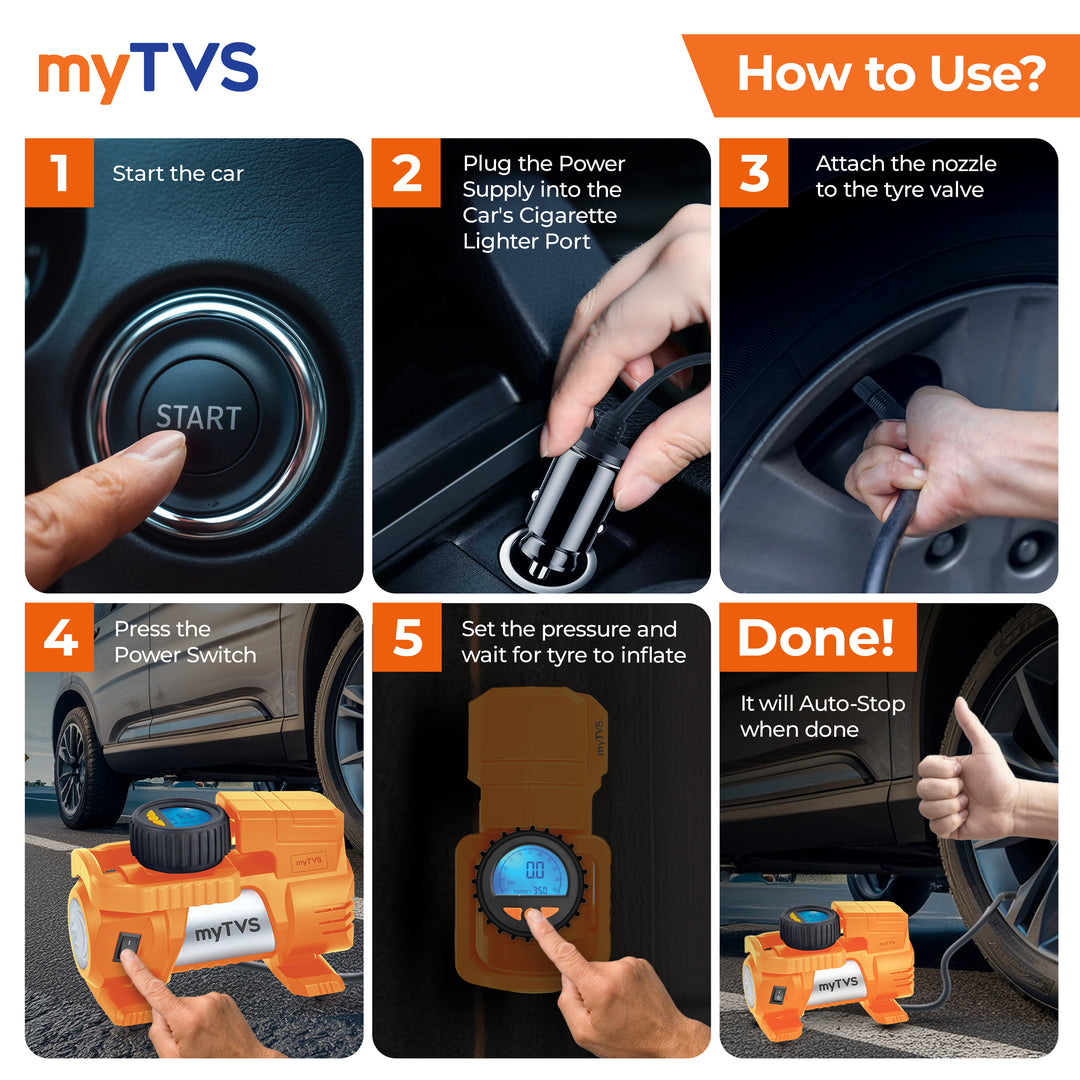 myTVS

How to Use?

1 Start the car

START

2 Plug the Power Supply into the Car's Cigarette Lighter Port

3 Attach the nozzle to the tyre valve

4 Press the Power Switch

myTVS

myTVS

5 Set the pressure and wait for tyre to inflate

myTVS

00

TARGET 35.0

Done!

It will Auto-Stop when done

myTVS

myTVS