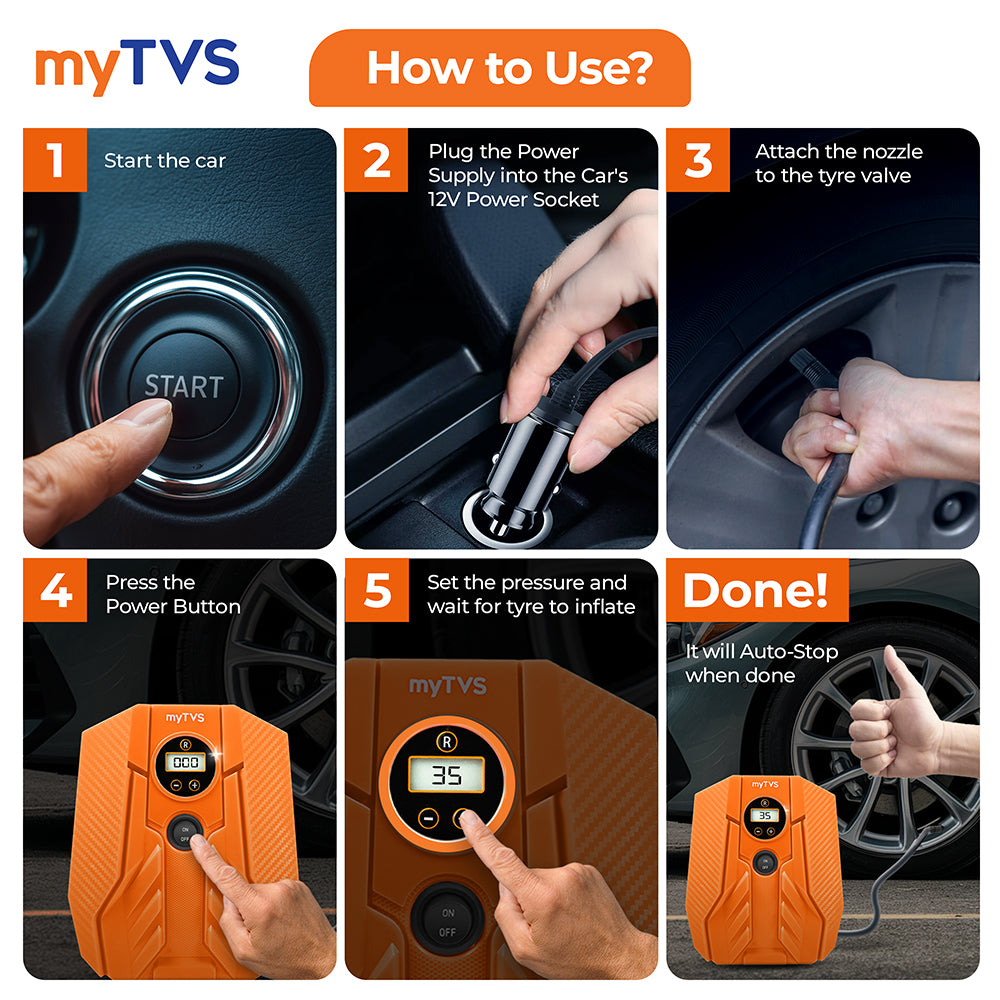 myTVS

How to Use?

1 Start the car

START

2 Plug the Power Supply into the Car's 12V Power Socket

3 Attach the nozzle to the tyre valve

4 Press the Power Button

myTVS

000

ON OFF

5 Set the pressure and wait for tyre to inflate

myTVS

R

35

ON OFF

Done!

It will Auto-Stop when done

myTVS

35