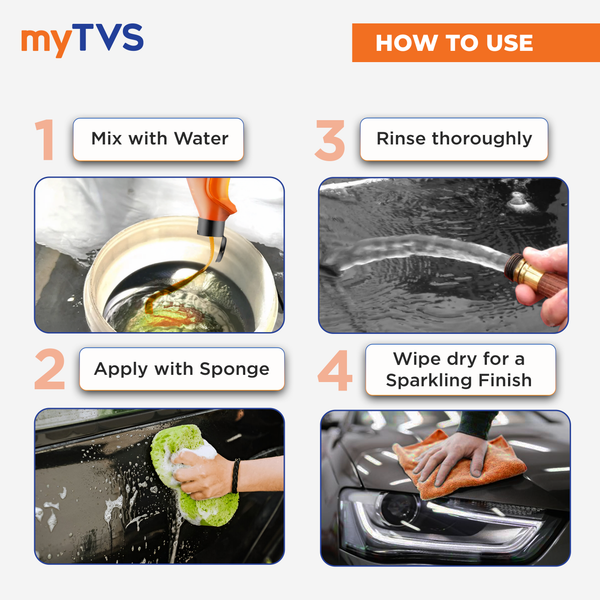 myTVS

HOW TO USE

1 Mix with Water

2 Apply with Sponge

3 Rinse thoroughly

4 Wipe dry for a Sparkling Finish