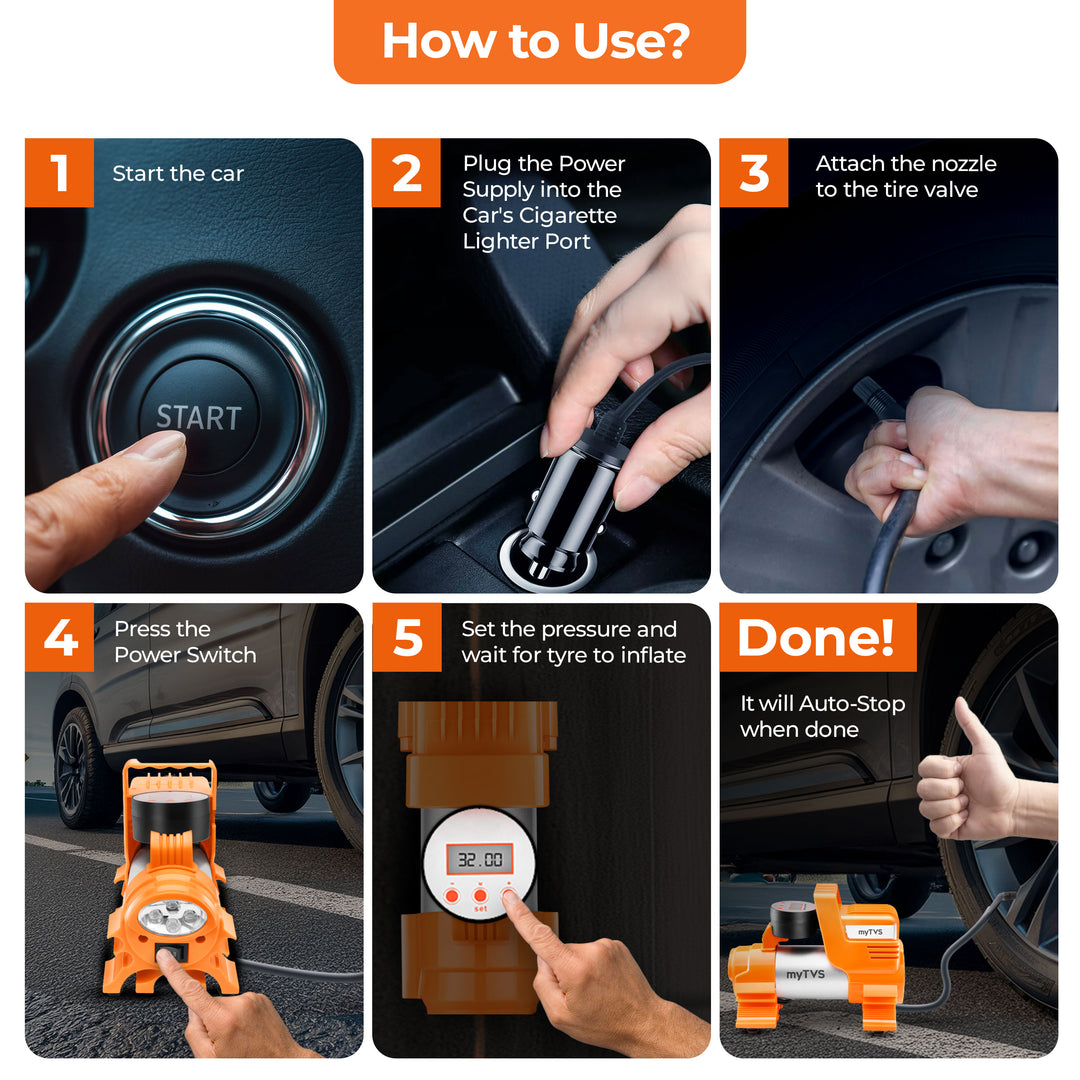 How to Use?

1 Start the car

START

2 Plug the Power Supply into the Car's Cigarette Lighter Port

3 Attach the nozzle to the tire valve

4 Press the Power Switch

5 Set the pressure and wait for tyre to inflate

32.00

set

Done!

It will Auto-Stop when done

myTVS

myTVS