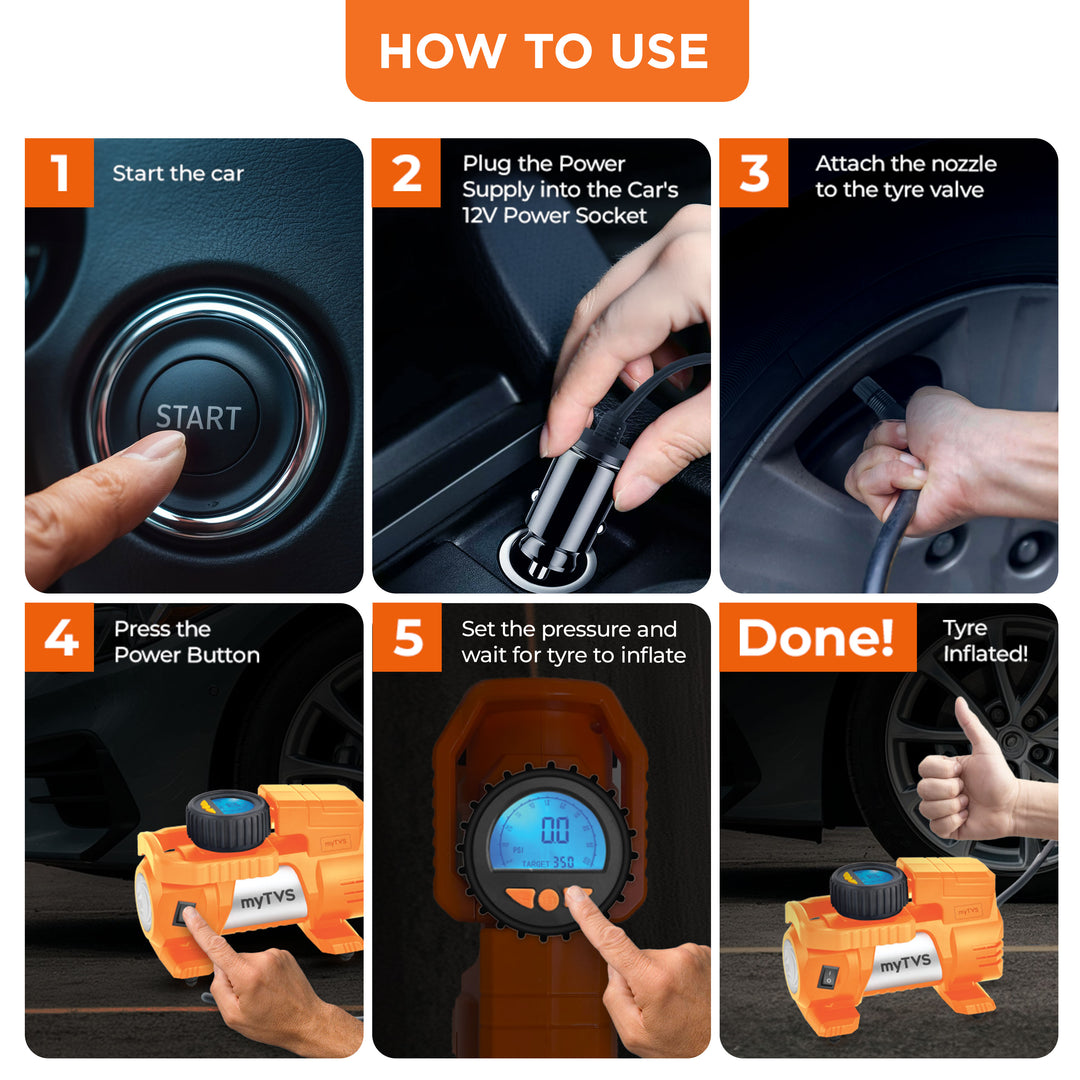 HOW TO USE

1 Start the car

START

2 Plug the Power Supply into the Car's 12V Power Socket

3 Attach the nozzle to the tyre valve

4 Press the Power Button

myTVS

myTVS

5 Set the pressure and wait for tyre to inflate

0.0

PSI

TARGET 35.0

Done! Tyre Inflated!

myTVS

myTVS