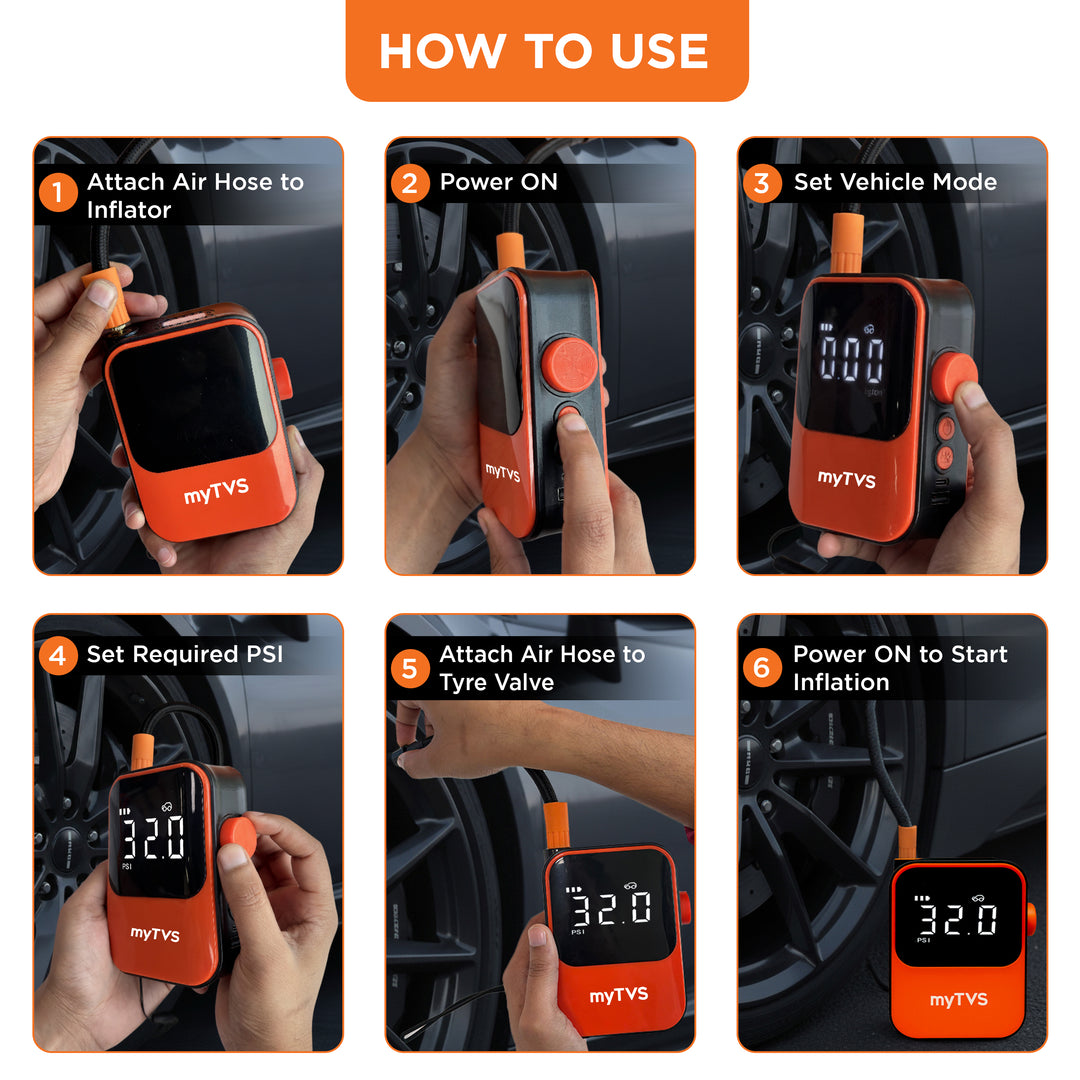 HOW TO USE

1 Attach Air Hose to Inflator

myTVS

2 Power ON

myTVS

3 Set Vehicle Mode

0.00

myTVS

4 Set Required PSI

32.0

PSI

myTVS

5 Attach Air Hose to Tyre Valve

32.0

PSI

myTVS

6 Power ON to Start Inflation

32.0

PSI

myTVS